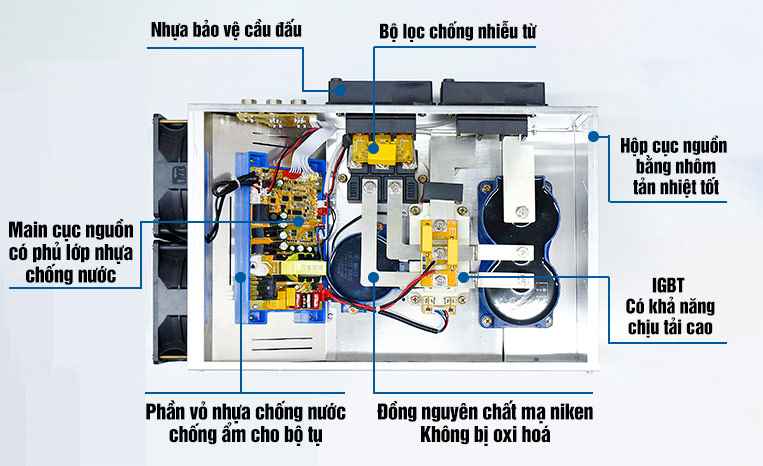 Nhựa bảo vệ cầu đấu

Bộ lọc chống nhiễu từ

Hộp cục nguồn bằng nhôm tản nhiệt tốt

Main cục nguồn có phủ lớp nhựa chống nước

IGBT Có khả năng chịu tải cao

Phần vỏ nhựa chống nước chống ẩm cho bộ tụ

Đồng nguyên chất mạ niken Không bị oxi hoá